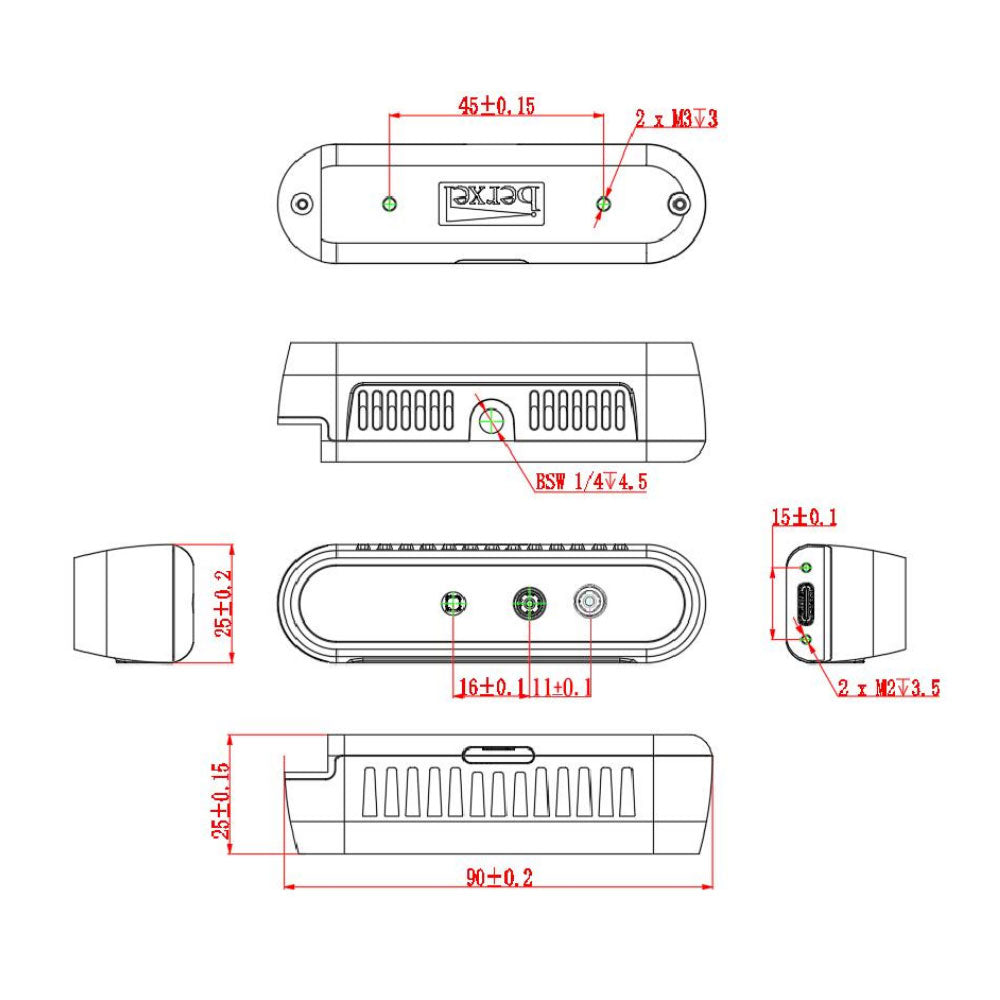 45±0.15

2 x M3↧3

percipio

BSW 1/4↧4.5

15±0.1

25±0.2

16±0.1

11±0.1

2 x M2↧3.5

25±0.15

90±0.2