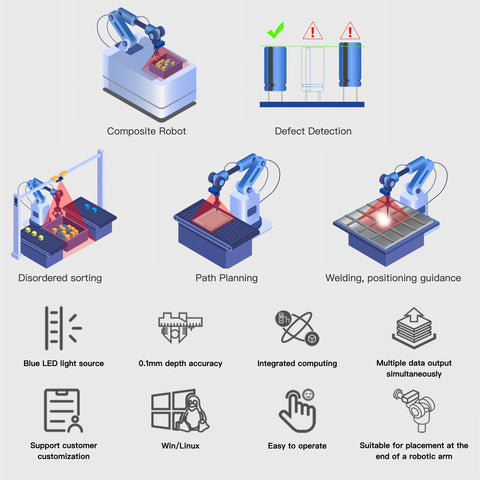 Composite Robot

Defect Detection

Disordered sorting

Path Planning

Welding, positioning guidance

Blue LED light source

0.1mm depth accuracy

Integrated computing

Multiple data output simultaneously

Support customer customization

Win/Linux

Easy to operate

Suitable for placement at the end of a robotic arm